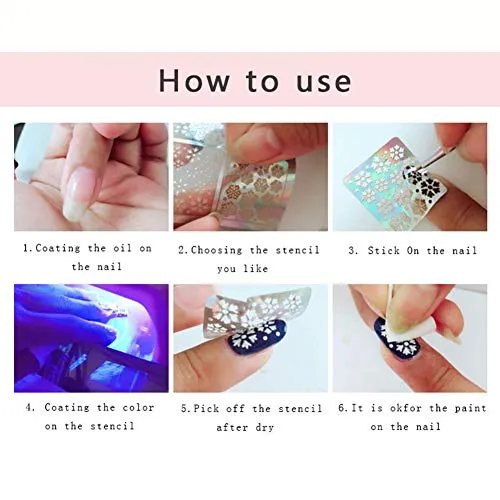 How to use

1.Coating the oil on the nail

2.Choosing the stencil you like

3. Stick On the nail

4. Coating the color on the stencil

5.Pick off the stencil after dry

6.It is okfor the paint on the nail